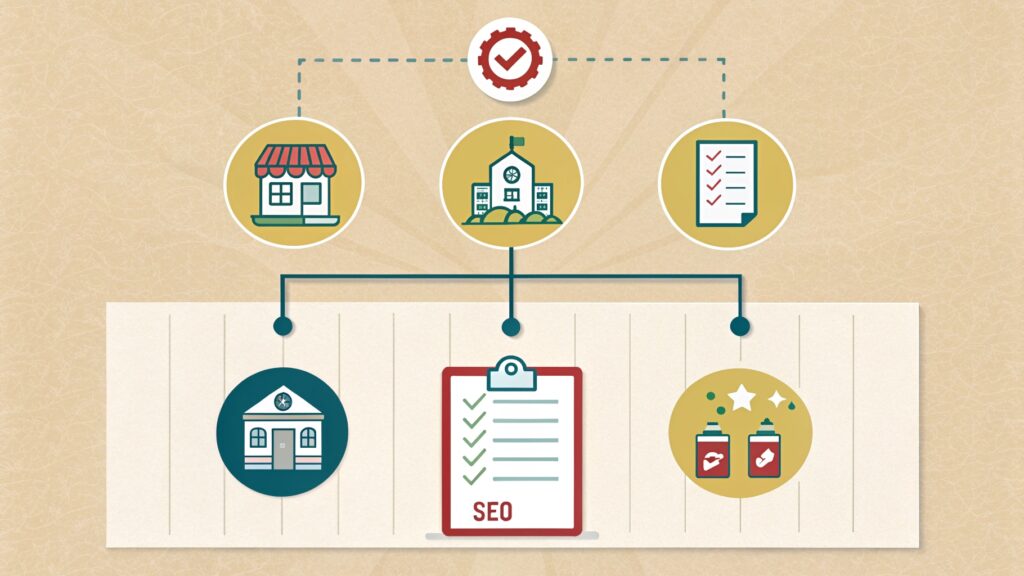 SEO